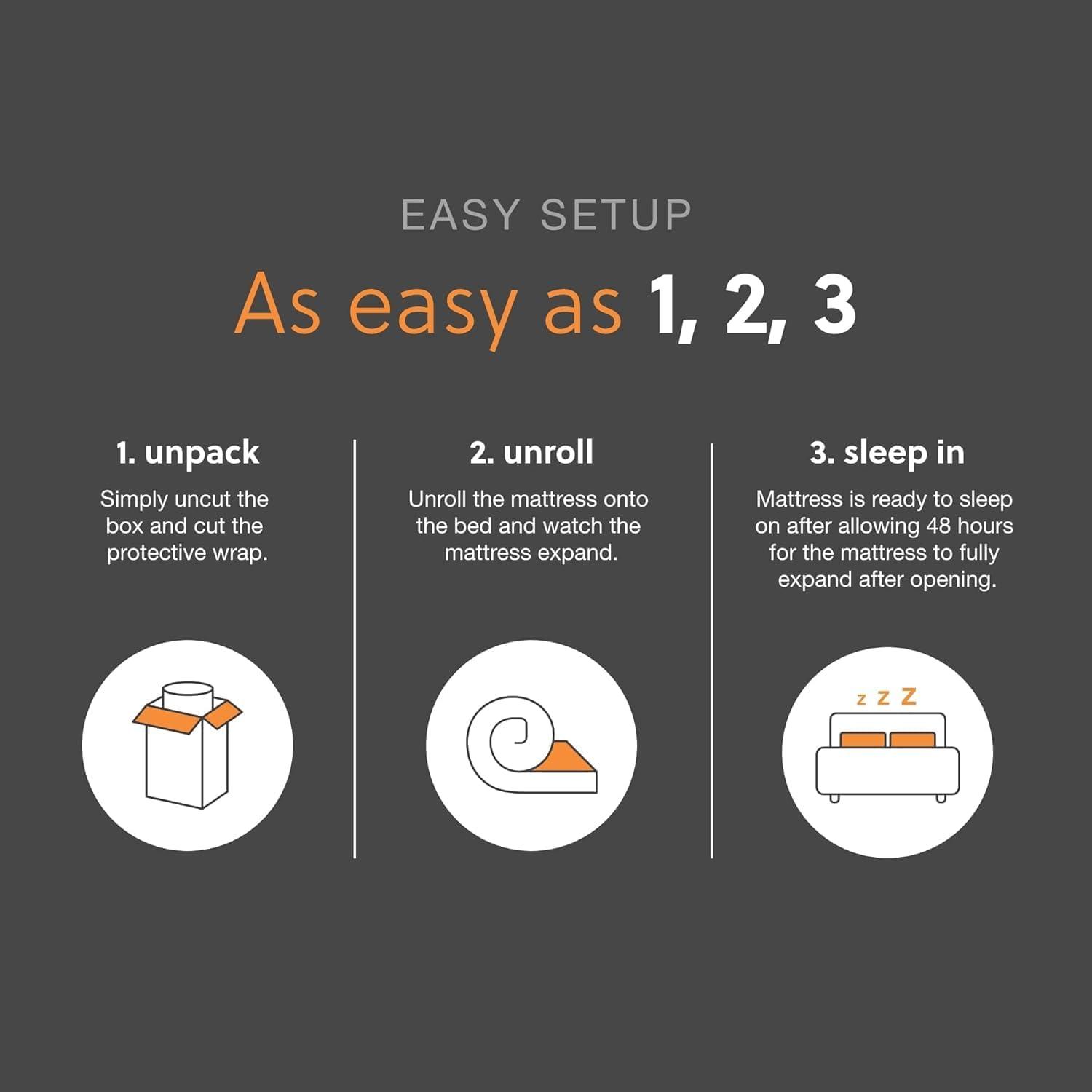 EASY SETUP

As easy as 1, 2, 3

1. unpack

Simply uncut the box and cut the protective wrap.

2. unroll

Unroll the mattress onto the bed and watch the mattress expand.

3. sleep in

Mattress is ready to sleep on after allowing 48 hours for the mattress to fully expand after opening.

z z Z