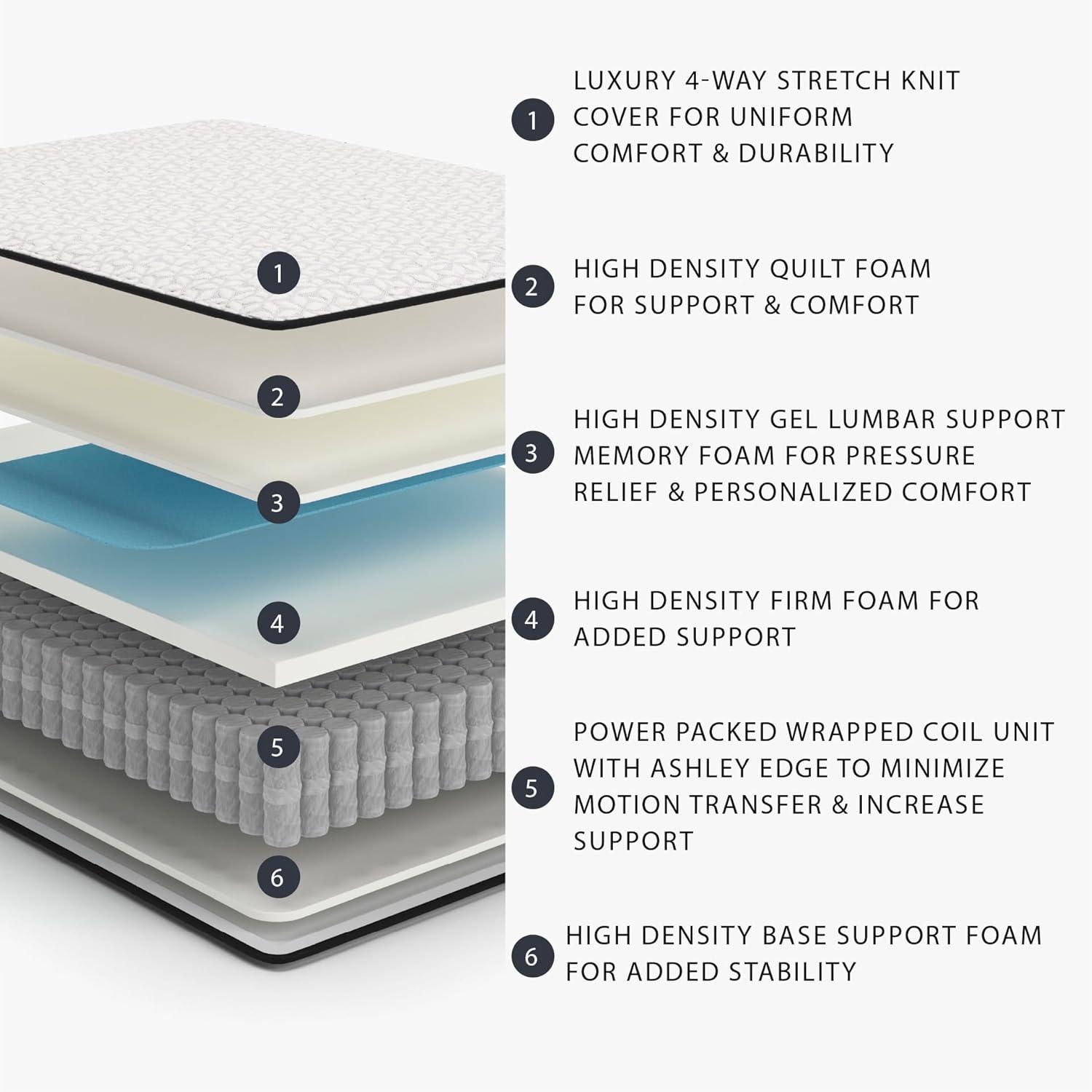 1
2
3
4
5
6

1 LUXURY 4-WAY STRETCH KNIT COVER FOR UNIFORM COMFORT & DURABILITY

2 HIGH DENSITY QUILT FOAM FOR SUPPORT & COMFORT

3 HIGH DENSITY GEL LUMBAR SUPPORT MEMORY FOAM FOR PRESSURE RELIEF & PERSONALIZED COMFORT

4 HIGH DENSITY FIRM FOAM FOR ADDED SUPPORT

5 POWER PACKED WRAPPED COIL UNIT WITH ASHLEY EDGE TO MINIMIZE MOTION TRANSFER & INCREASE SUPPORT

6 HIGH DENSITY BASE SUPPORT FOAM FOR ADDED STABILITY