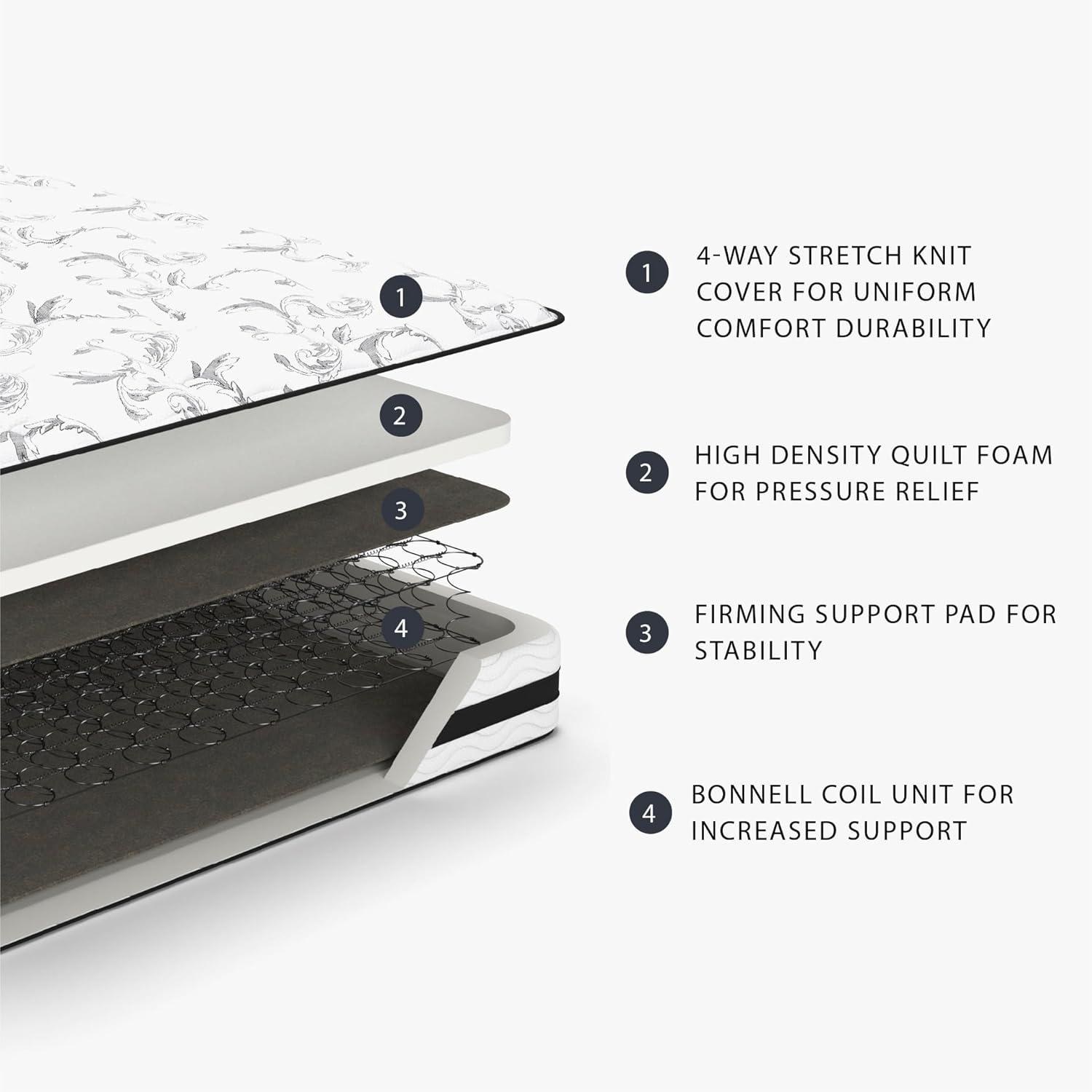 1

2

3

4

1 4-WAY STRETCH KNIT COVER FOR UNIFORM COMFORT DURABILITY

2 HIGH DENSITY QUILT FOAM FOR PRESSURE RELIEF

3 FIRMING SUPPORT PAD FOR STABILITY

4 BONNELL COIL UNIT FOR INCREASED SUPPORT