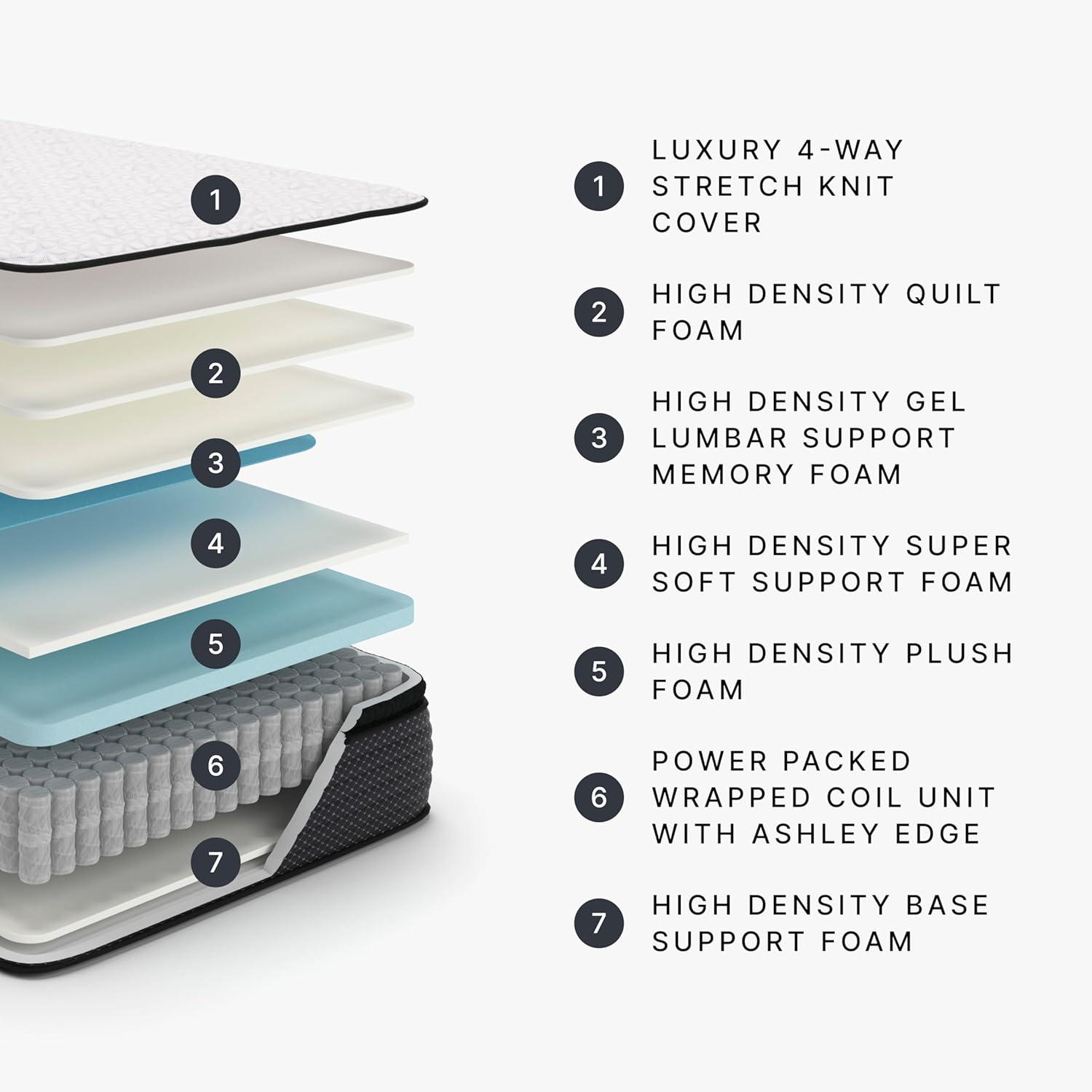 1
2
3
4
5
6
7

1 LUXURY 4-WAY STRETCH KNIT COVER

2 HIGH DENSITY QUILT FOAM

3 HIGH DENSITY GEL LUMBAR SUPPORT MEMORY FOAM

4 HIGH DENSITY SUPER SOFT SUPPORT FOAM

5 HIGH DENSITY PLUSH FOAM

6 POWER PACKED WRAPPED COIL UNIT WITH ASHLEY EDGE

7 HIGH DENSITY BASE SUPPORT FOAM